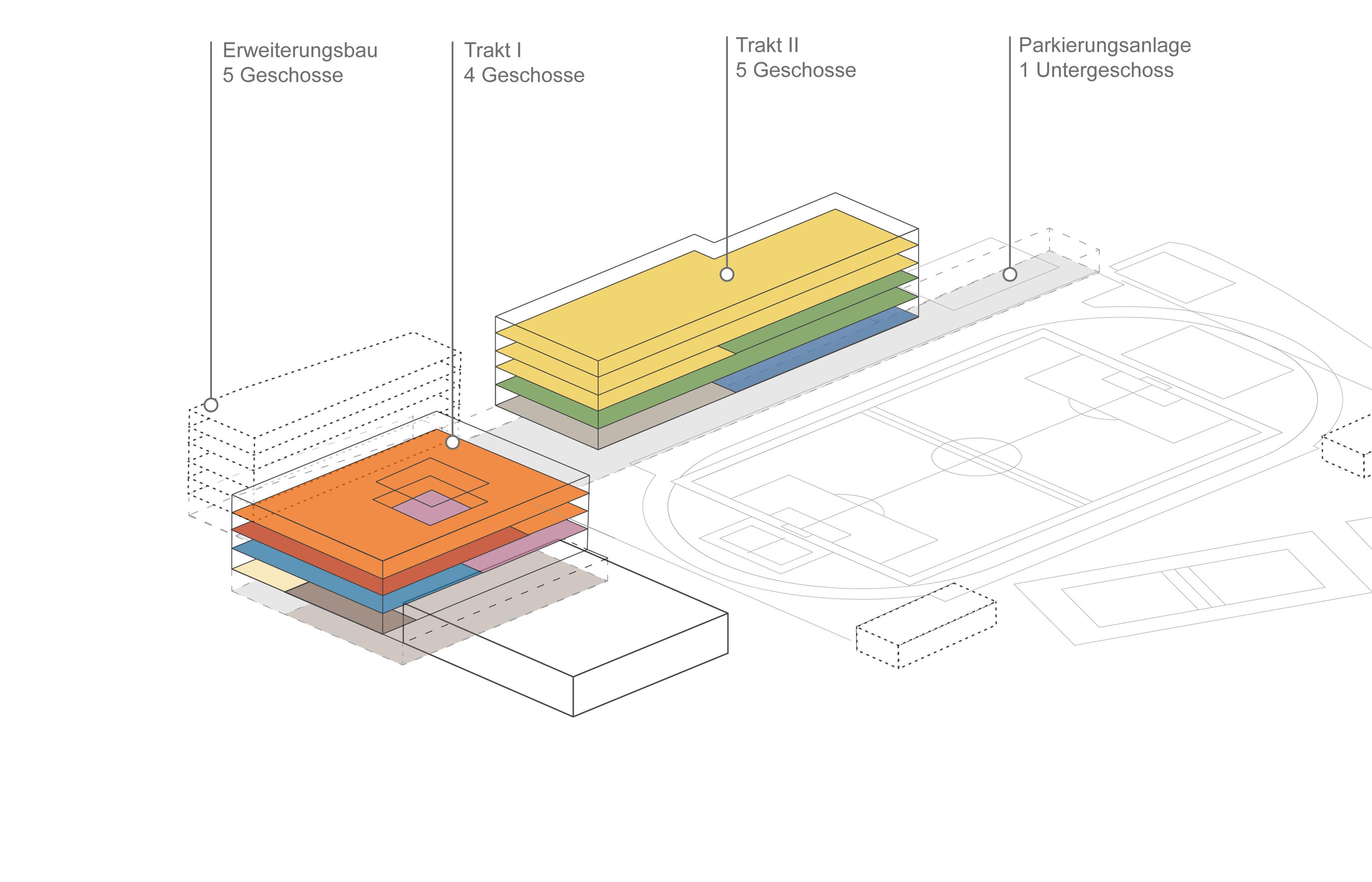 Erweiterungsbau
5 Geschosse

Trakt I
4 Geschosse

Trakt II
5 Geschosse

Parkierungsanlage
1 Untergeschoss